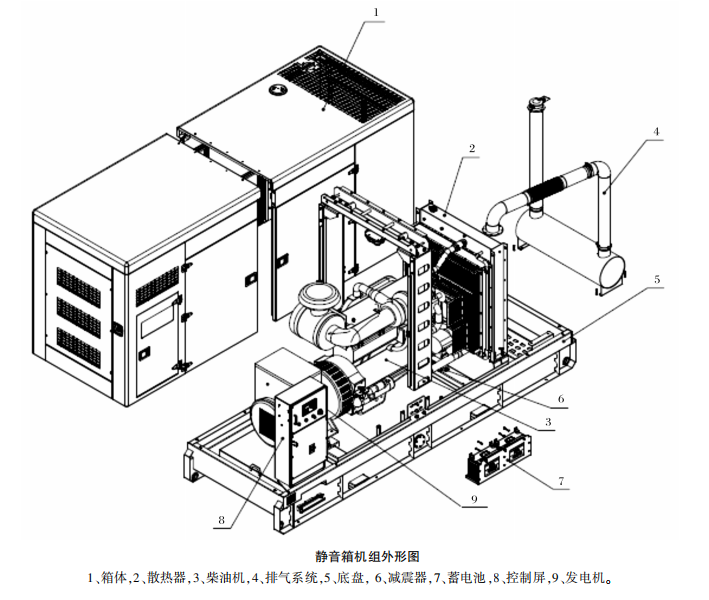 1

2

4

5

6

3

7

9

8

静音箱机组外形图

1、箱体,2、散热器,3、柴油机,4、排气系统,5、底盘, 6、减震器,7、蓄电池,8、控制屏,9、发电机。